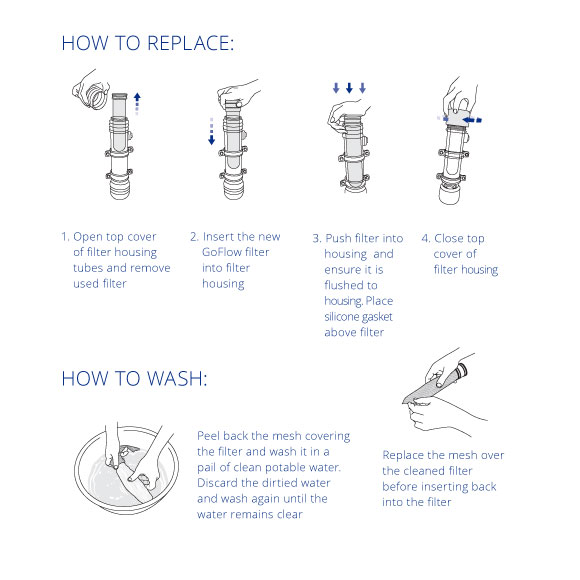 HOW TO REPLACE:

1. Open top cover of filter housing tubes and remove used filter

2. Insert the new GoFlow filter into filter housing

3. Push filter into housing and ensure it is flushed to housing. Place silicone gasket above filter

4. Close top cover of filter housing

HOW TO WASH:

Peel back the mesh covering the filter and wash it in a pail of clean potable water. Discard the dirtied water and wash again until the water remains clear

Replace the mesh over the cleaned filter before inserting back into the filter